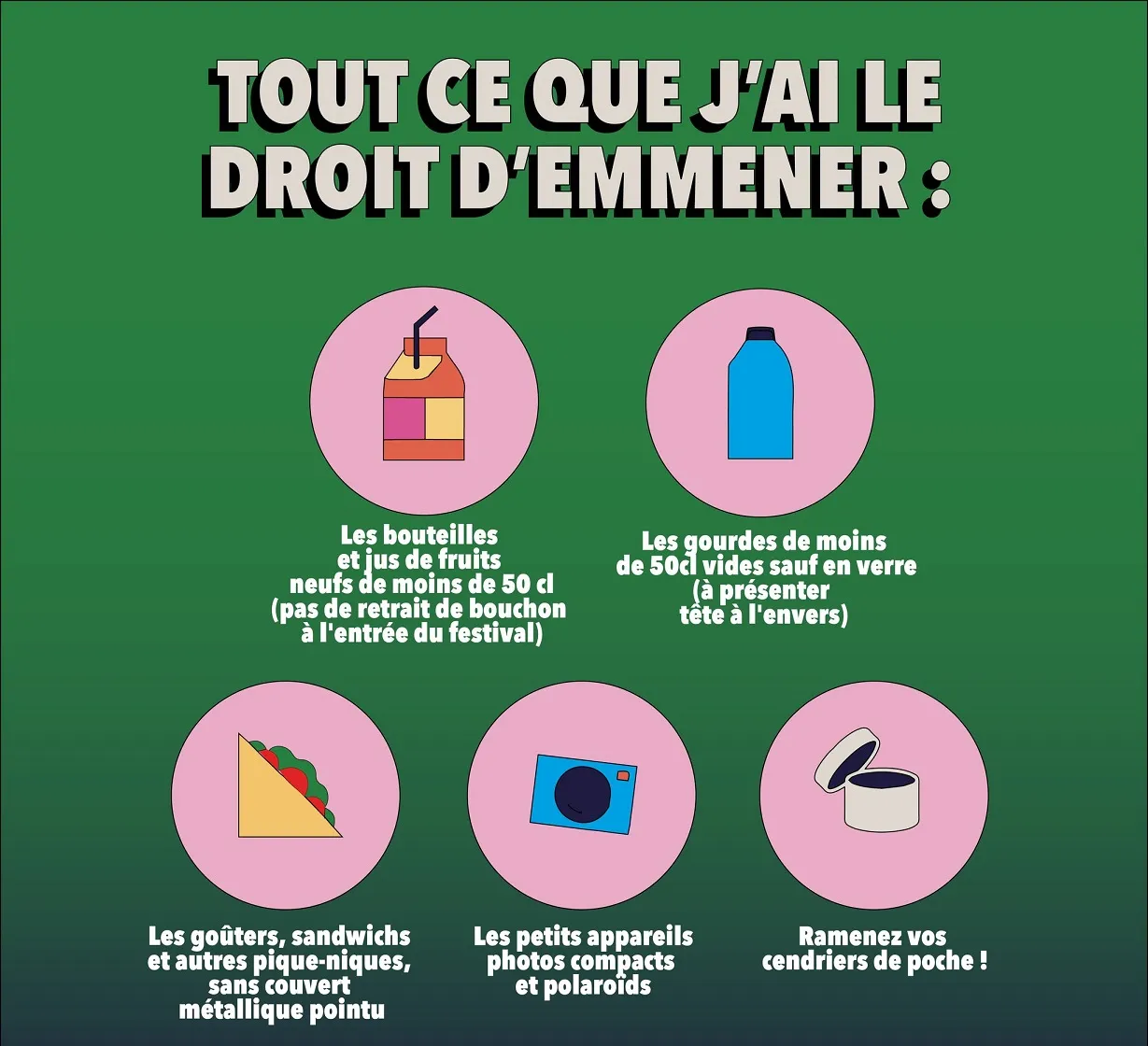 TOUT CE QUE J'AI LE DROIT D'EMMENER :

Les bouteilles et jus de fruits neufs de moins de 50 cl (pas de retrait de bouchon à l'entrée du festival)

Les gourdes de moins de 50cl vides sauf en verre (à présenter tête à l'envers)

Les goûters, sandwichs et autres pique-niques, sans couvert métallique pointu

Les petits appareils photos compacts et polaroïds

Ramenez vos cendriers de poche !