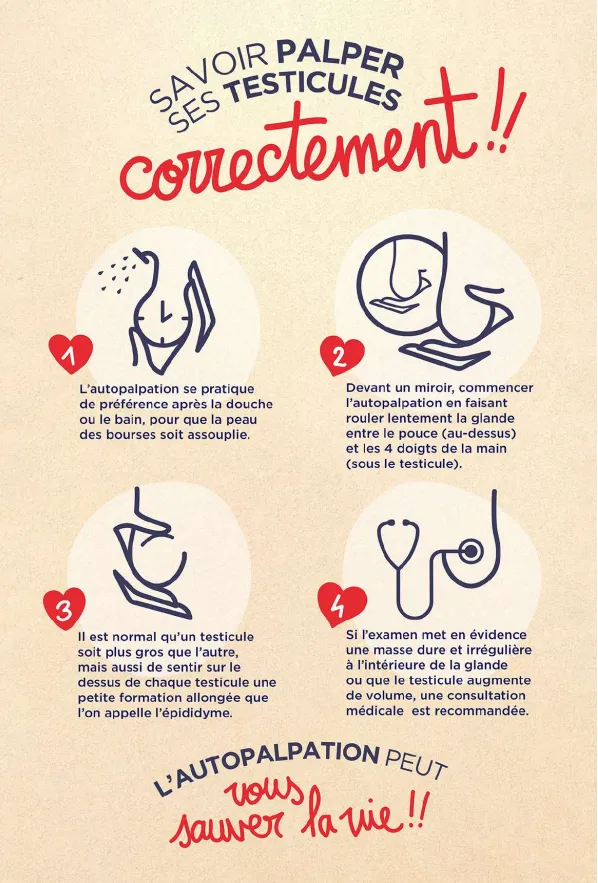 SAVOIR PALPER SES TESTICULES

correctement !!

1

L'autopalpation se pratique de préférence après la douche ou le bain, pour que la peau des bourses soit assouplie.

2

Devant un miroir, commencer l'autopalpation en faisant rouler lentement la glande entre le pouce (au-dessus) et les 4 doigts de la main (sous le testicule).

3

Il est normal qu'un testicule soit plus gros que l'autre, mais aussi de sentir sur le dessus de chaque testicule une petite formation allongée que l'on appelle l'épididyme.

4

Si l'examen met en évidence une masse dure et irrégulière à l'intérieure de la glande ou que le testicule augmente de volume, une consultation médicale est recommandée.

L'AUTOPALPATION PEUT

vous sauver la vie !!