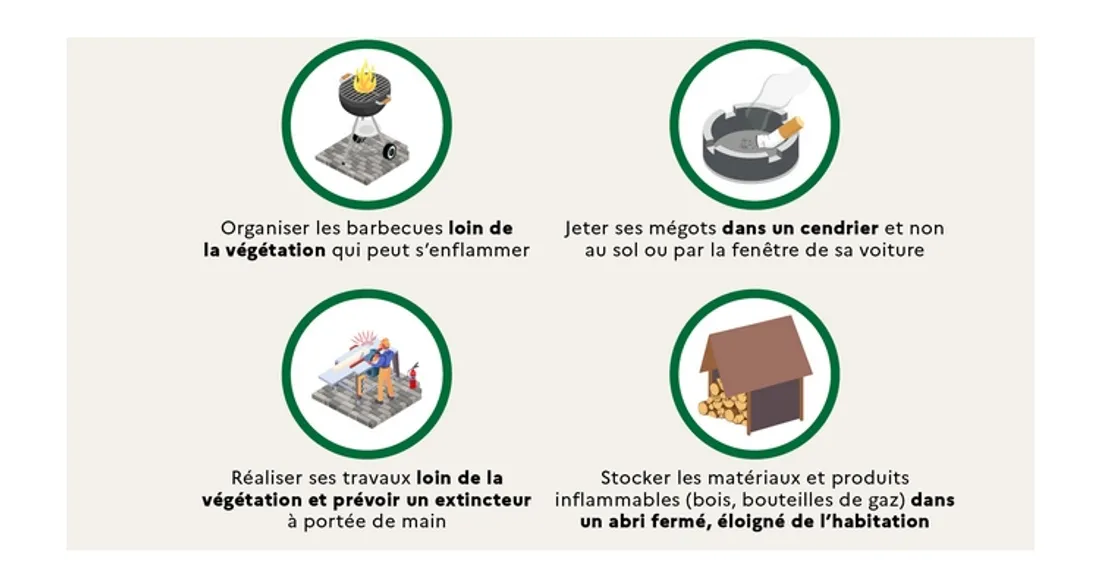 Organiser les barbecues loin de la végétation qui peut s'enflammer

Jeter ses mégots dans un cendrier et non au sol ou par la fenêtre de sa voiture

Réaliser ses travaux loin de la végétation et prévoir un extincteur à portée de main

Stocker les matériaux et produits inflammables (bois, bouteilles de gaz) dans un abri fermé, éloigné de l'habitation