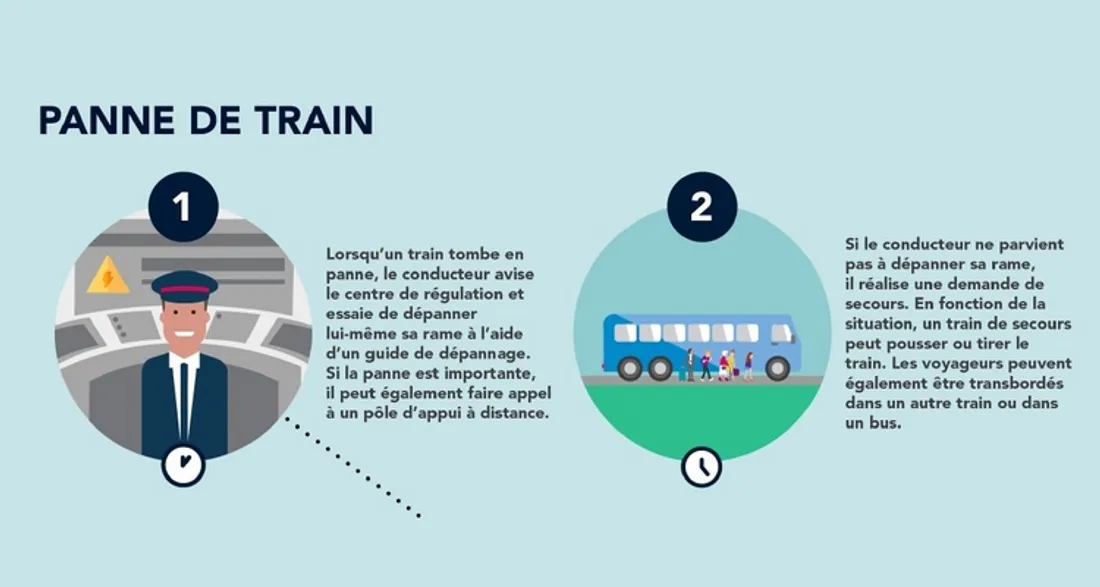 PANNE DE TRAIN

1

Lorsqu'un train tombe en panne, le conducteur avise le centre de régulation et essaie de dépanner lui-même sa rame à l'aide d'un guide de dépannage. Si la panne est importante, il peut également faire appel à un pôle d'appui à distance.

2

Si le conducteur ne parvient pas à dépanner sa rame, il réalise une demande de secours. En fonction de la situation, un train de secours peut pousser ou tirer le train. Les voyageurs peuvent également être transbordés dans un autre train ou dans un bus.