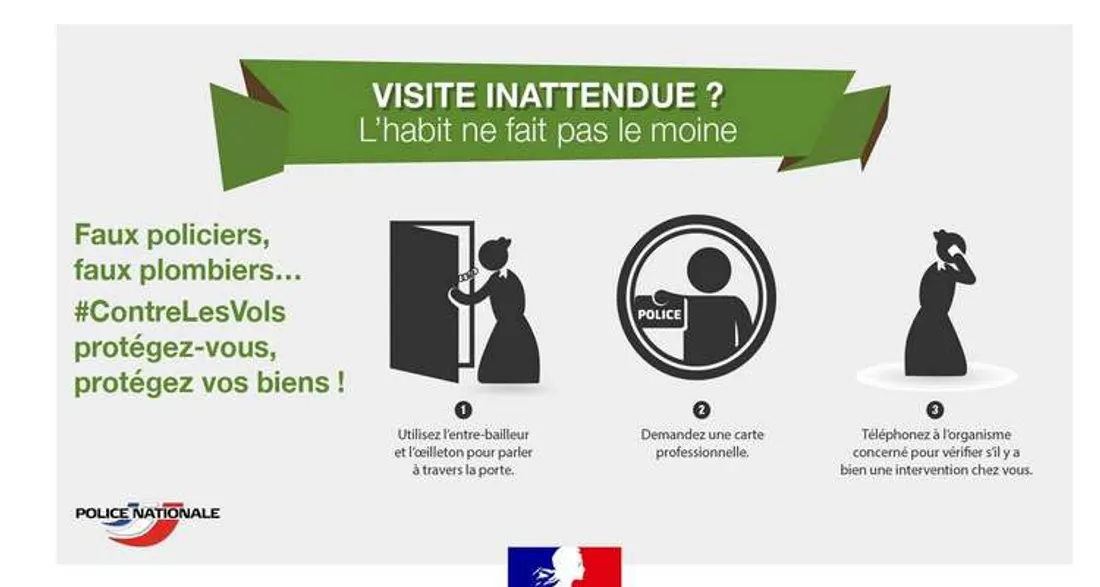 VISITE INATTENDUE ?
L'habit ne fait pas le moine

Faux policiers, faux plombiers…
#ContreLesVols
protégez-vous, protégez vos biens !

POLICE

1
Utilisez l'entre-bailleur et l'œilleton pour parler à travers la porte.

2
Demandez une carte professionnelle.

3
Téléphonez à l'organisme concerné pour vérifier s'il y a bien une intervention chez vous.

POLICE NATIONALE