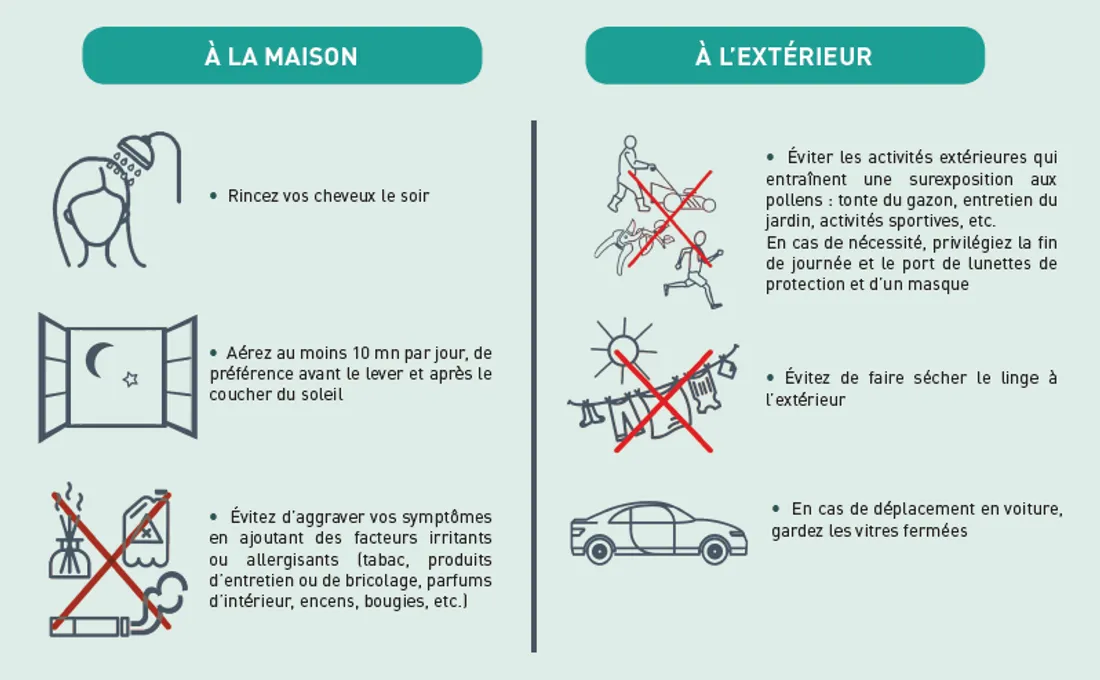 À LA MAISON

• Rincez vos cheveux le soir

• Aérez au moins 10 mn par jour, de préférence avant le lever et après le coucher du soleil

• Évitez d'aggraver vos symptômes en ajoutant des facteurs irritants ou allergisants (tabac, produits d'entretien ou de bricolage, parfums d'intérieur, encens, bougies, etc.)

À L'EXTÉRIEUR

• Éviter les activités extérieures qui entraînent une surexposition aux pollens : tonte du gazon, entretien du jardin, activités sportives, etc.
En cas de nécessité, privilégiez la fin de journée et le port de lunettes de protection et d'un masque

• Évitez de faire sécher le linge à l'extérieur

• En cas de déplacement en voiture, gardez les vitres fermées