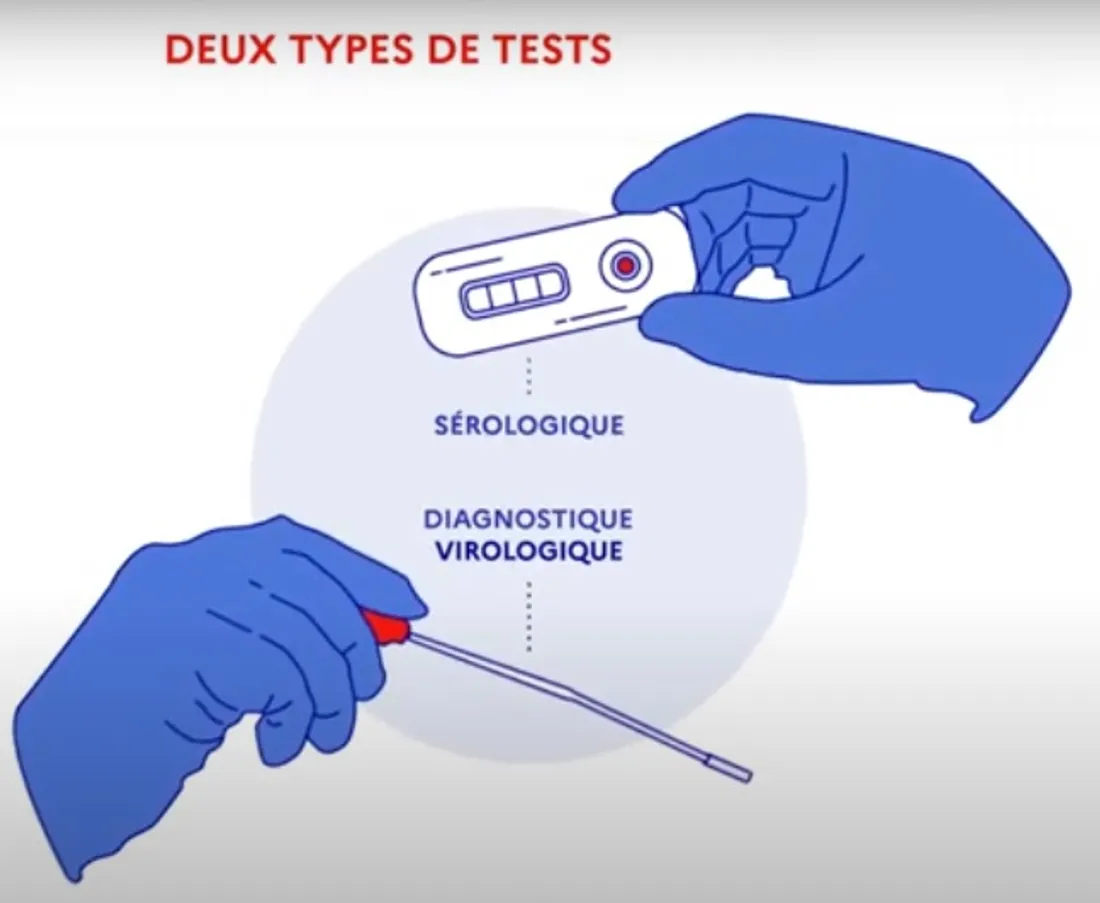 DEUX TYPES DE TESTS

SÉROLOGIQUE

DIAGNOSTIQUE
VIROLOGIQUE