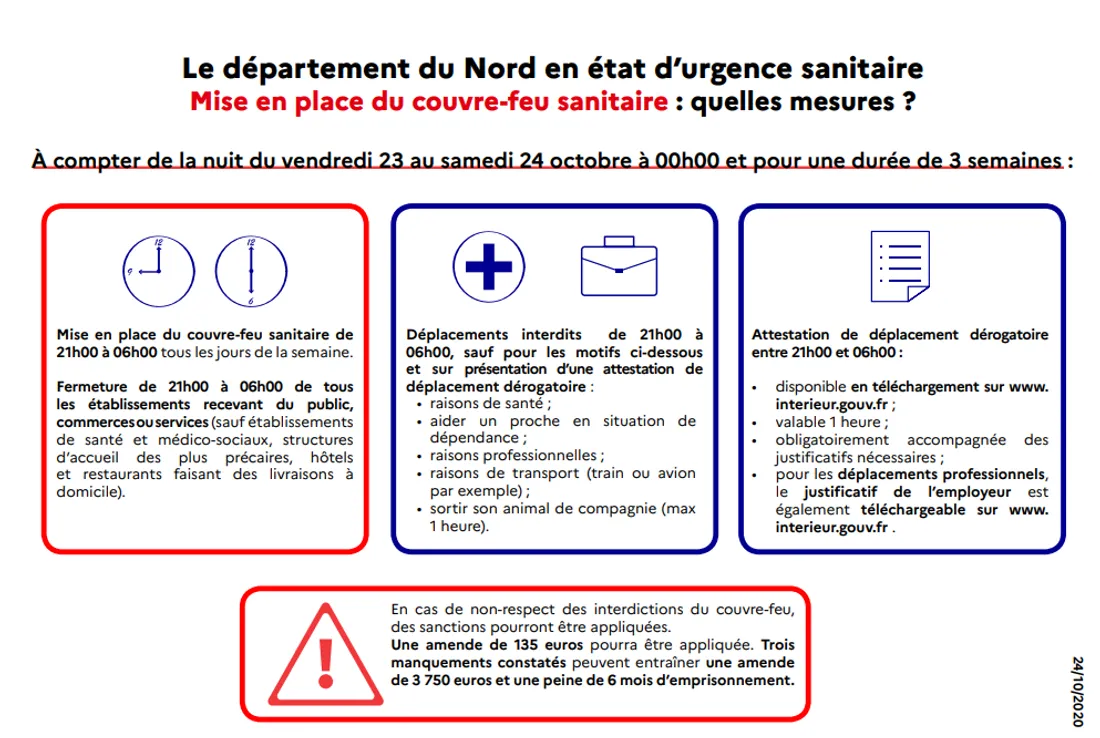 Le département du Nord en état d'urgence sanitaire
Mise en place du couvre-feu sanitaire : quelles mesures ?

À compter de la nuit du vendredi 23 au samedi 24 octobre à 00h00 et pour une durée de 3 semaines :

12
9
12
6

Mise en place du couvre-feu sanitaire de 21h00 à 06h00 tous les jours de la semaine.

Fermeture de 21h00 à 06h00 de tous les établissements recevant du public, commerces ou services (sauf établissements de santé et médico-sociaux, structures d'accueil des plus précaires, hôtels et restaurants faisant des livraisons à domicile).

Déplacements interdits de 21h00 à 06h00, sauf pour les motifs ci-dessous et sur présentation d'une attestation de déplacement dérogatoire :
• raisons de santé ;
• aider un proche en situation de dépendance ;
• raisons professionnelles ;
• raisons de transport (train ou avion par exemple) ;
• sortir son animal de compagnie (max 1 heure).

Attestation de déplacement dérogatoire entre 21h00 et 06h00 :

• disponible en téléchargement sur www.interieur.gouv.fr ;
• valable 1 heure ;
• obligatoirement accompagnée des justificatifs nécessaires ;
• pour les déplacements professionnels, le justificatif de l'employeur est également téléchargeable sur www.interieur.gouv.fr .

En cas de non-respect des interdictions du couvre-feu, des sanctions pourront être appliquées.
Une amende de 135 euros pourra être appliquée. Trois manquements constatés peuvent entraîner une amende de 3 750 euros et une peine de 6 mois d'emprisonnement.

24/10/2020