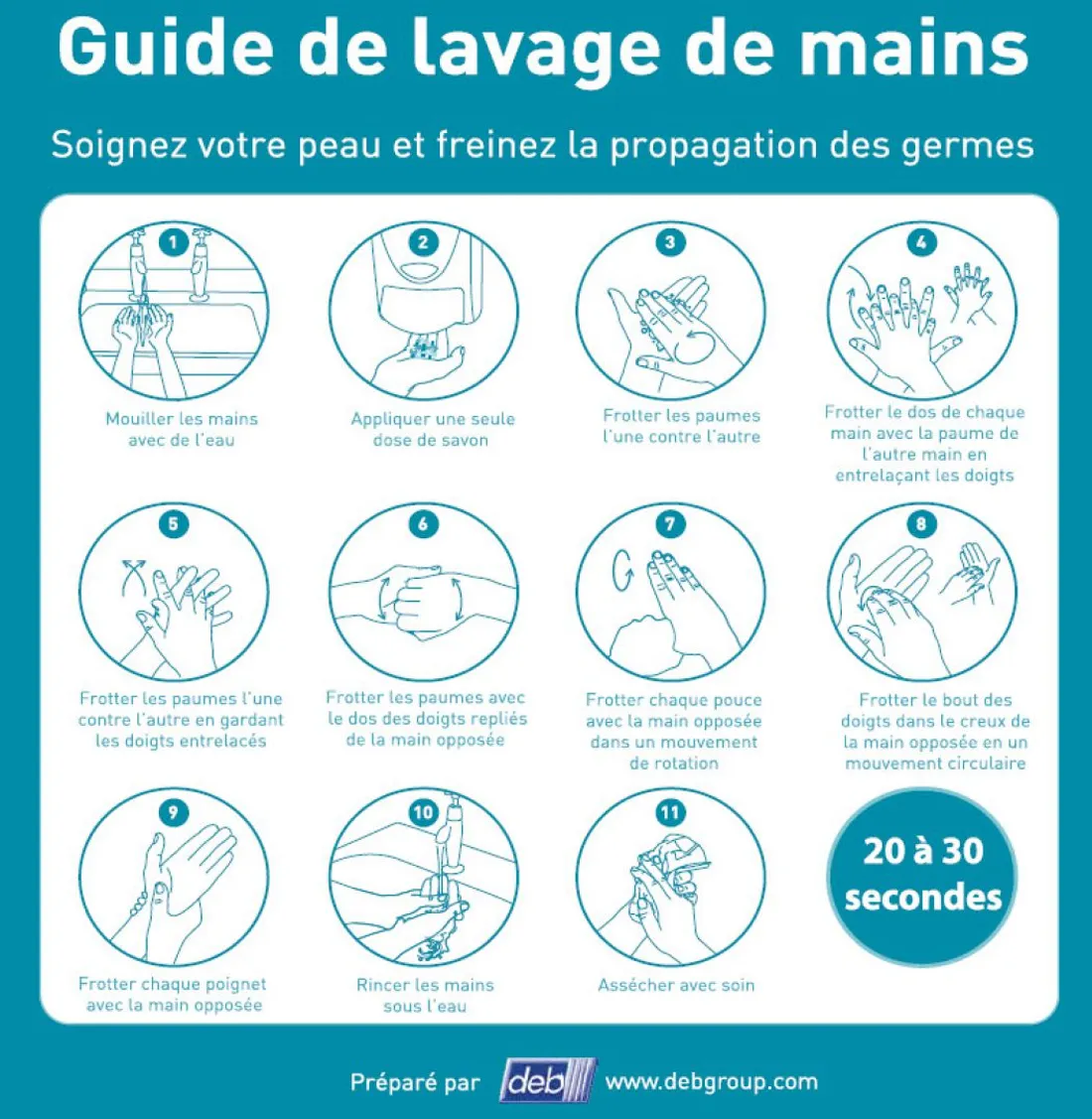 Guide de lavage de mains

Soignez votre peau et freinez la propagation des germes

1
Mouiller les mains avec de l'eau

2
Appliquer une seule dose de savon

3
Frotter les paumes l'une contre l'autre

4
Frotter le dos de chaque main avec la paume de l'autre main en entrelaçant les doigts

5
Frotter les paumes l'une contre l'autre en gardant les doigts entrelacés

6
Frotter les paumes avec le dos des doigts repliés de la main opposée

7
Frotter chaque pouce avec la main opposée dans un mouvement de rotation

8
Frotter le bout des doigts dans le creux de la main opposée en un mouvement circulaire

9
Frotter chaque poignet avec la main opposée

10
Rincer les mains sous l'eau

11
Assécher avec soin

20 à 30 secondes

Préparé par deb www.debgroup.com